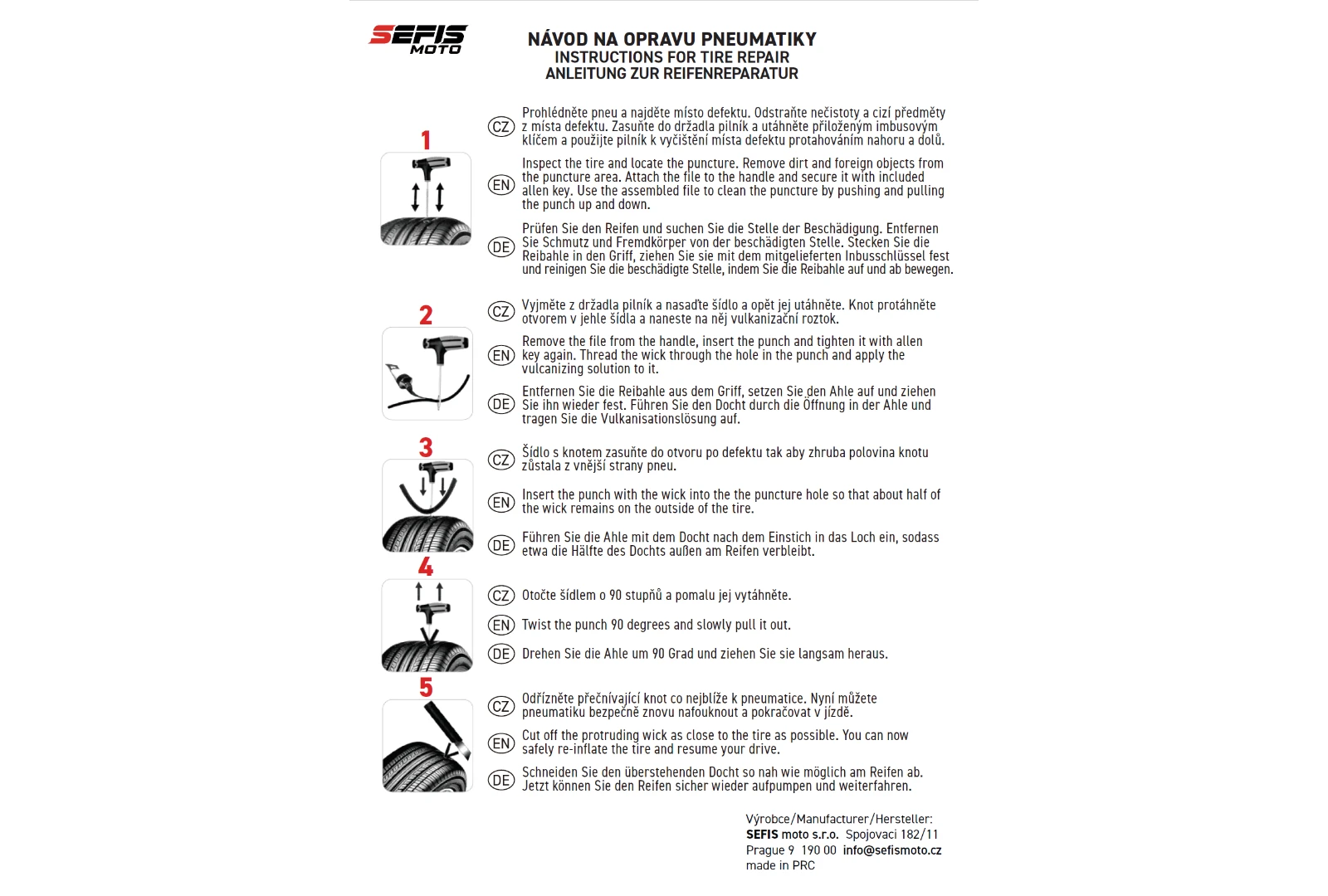 SEFIS MOTO

NÁVOD NA OPRAVU PNEUMATIKY
INSTRUCTIONS FOR TIRE REPAIR
ANLEITUNG ZUR REIFENREPARATUR

1

CZ Prohlédněte pneu a najděte místo defektu. Odstraňte nečistoty a cizí předměty z místa defektu. Zasuňte do držadla pilník a utáhněte přiloženým imbusovým klíčem a použijte pilník k vyčištění místa defektu protahováním nahoru a dolů.

EN Inspect the tire and locate the puncture. Remove dirt and foreign objects from the puncture area. Attach the file to the handle and secure it with included allen key. Use the assembled file to clean the puncture by pushing and pulling the punch up and down.

DE Prüfen Sie den Reifen und suchen Sie die Stelle der Beschädigung. Entfernen Sie Schmutz und Fremdkörper von der beschädigten Stelle. Stecken Sie die Reibahle in den Griff, ziehen Sie sie mit dem mitgelieferten Inbusschlüssel fest und reinigen Sie die beschädigte Stelle, indem Sie die Reibahle auf und ab bewegen.

2

CZ Vyjměte z držadla pilník a nasaďte šídlo a opět jej utáhněte. Knot protáhněte otvorem v jehle šídla a naneste na něj vulkanizační roztok.

EN Remove the file from the handle, insert the punch and tighten it with allen key again. Thread the wick through the hole in the punch and apply the vulcanizing solution to it.

DE Entfernen Sie die Reibahle aus dem Griff, setzen Sie den Ahle auf und ziehen Sie ihn wieder fest. Führen Sie den Docht durch die Öffnung in der Ahle und tragen Sie die Vulkanisationslösung auf.

3

CZ Šídlo s knotem zasuňte do otvoru po defektu tak aby zhruba polovina knotu zůstala z vnější strany pneu.

EN Insert the punch with the wick into the the puncture hole so that about half of the wick remains on the outside of the tire.

DE Führen Sie die Ahle mit dem Docht nach dem Einstich in das Loch ein, sodass etwa die Hälfte des Dochts außen am Reifen verbleibt.

4

CZ Otočte šídlem o 90 stupňů a pomalu jej vytáhněte.

EN Twist the punch 90 degrees and slowly pull it out.

DE Drehen Sie die Ahle um 90 Grad und ziehen Sie sie langsam heraus.

5

CZ Odřízněte přečnívající knot co nejblíže k pneumatice. Nyní můžete pneumatiku bezpečně znovu nafouknout a pokračovat v jízdě.

EN Cut off the protruding wick as close to the tire as possible. You can now safely re-inflate the tire and resume your drive.

DE Schneiden Sie den überstehenden Docht so nah wie möglich am Reifen ab. Jetzt können Sie den Reifen sicher wieder aufpumpen und weiterfahren.

Výrobce/Manufacturer/Hersteller:
SEFIS moto s.r.o. Spojovaci 182/11
Prague 9 190 00 info@sefismoto.cz
made in PRC